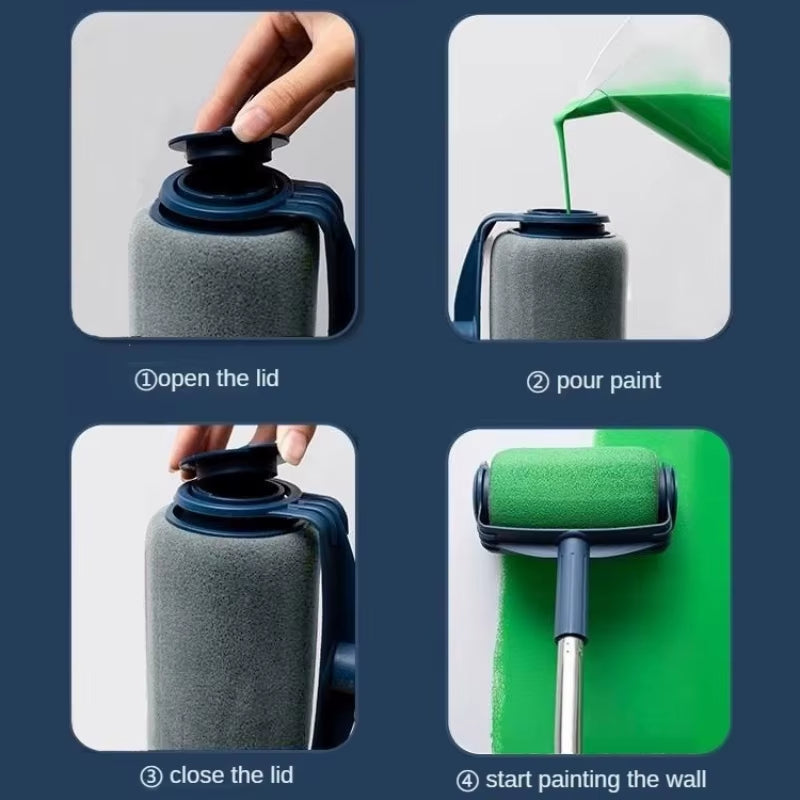 ①open the lid

② pour paint

③ close the lid

④ start painting the wall