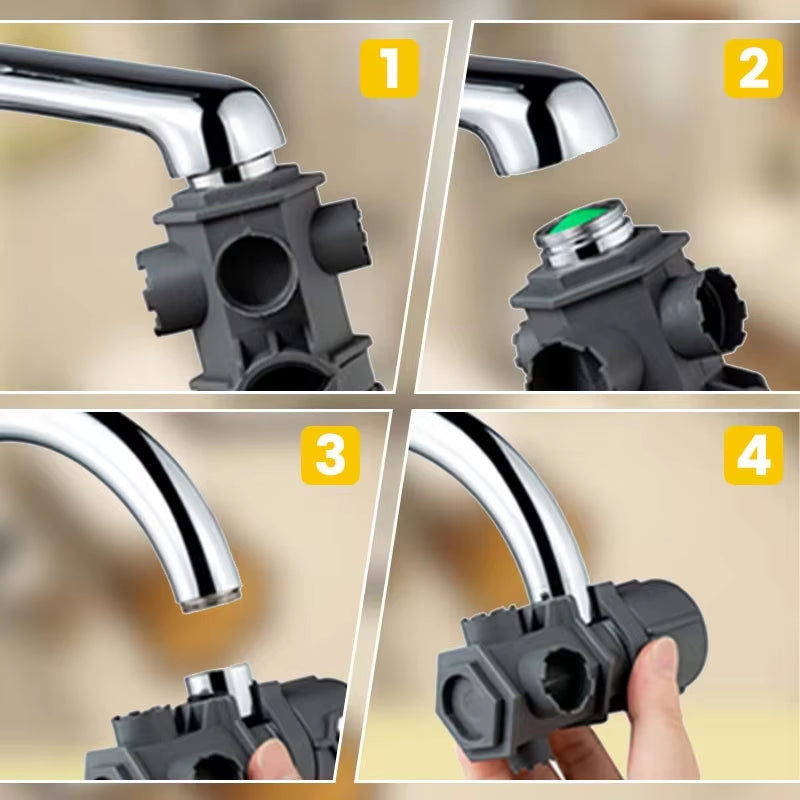 1

2

3

4