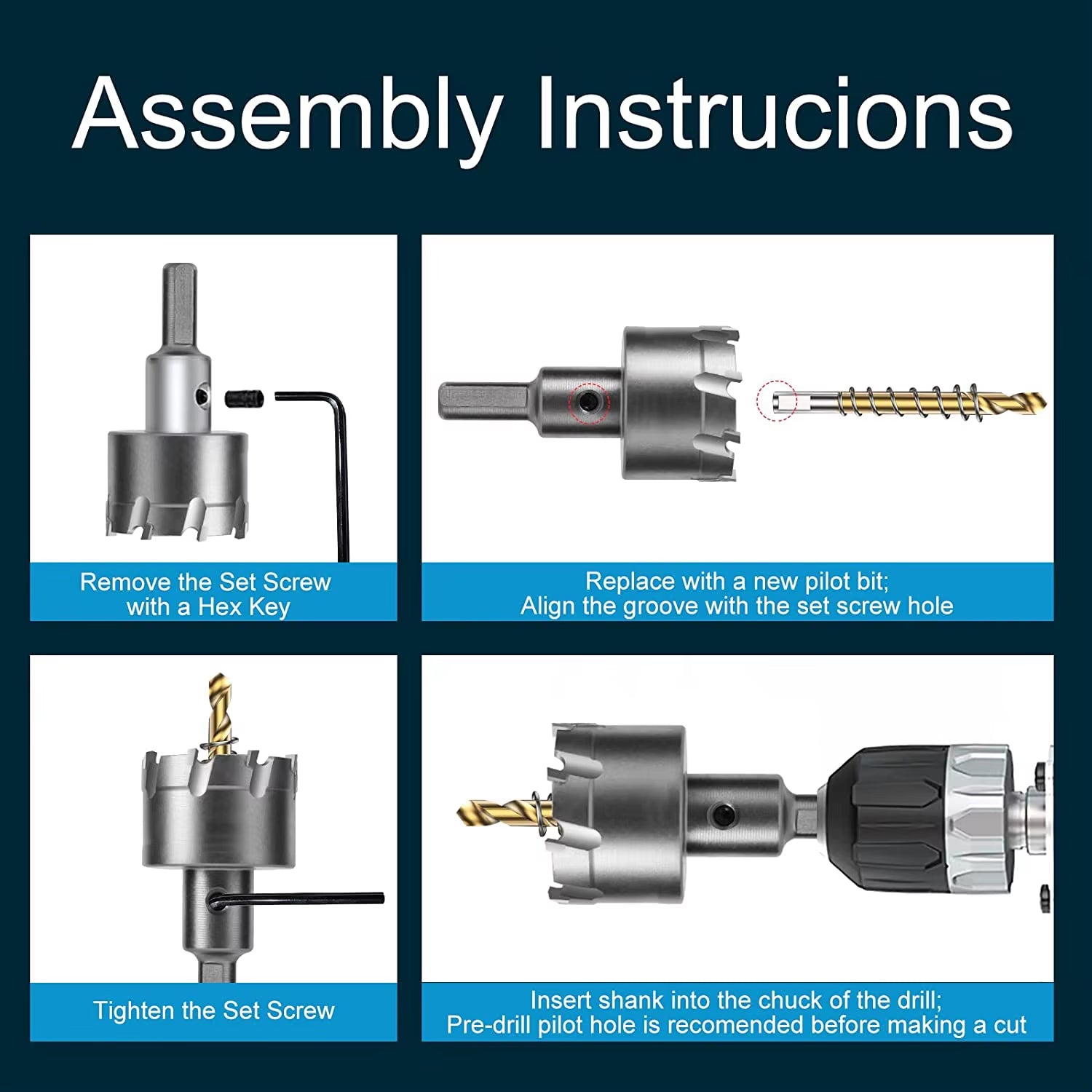 Assembly Instrucions

Remove the Set Screw with a Hex Key

Replace with a new pilot bit; Align the groove with the set screw hole

Tighten the Set Screw

Insert shank into the chuck of the drill; Pre-drill pilot hole is recomended before making a cut